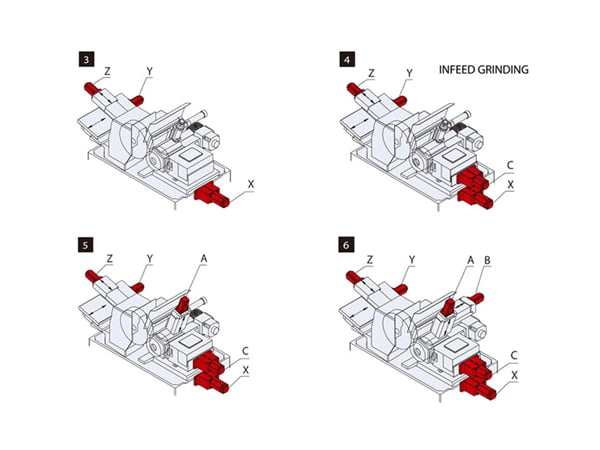 3
Z
Y
X

4
INFEED GRINDING
Z
Y
C
X

5
Z
Y
A
C
X

6
Z
Y
A
B
C
X